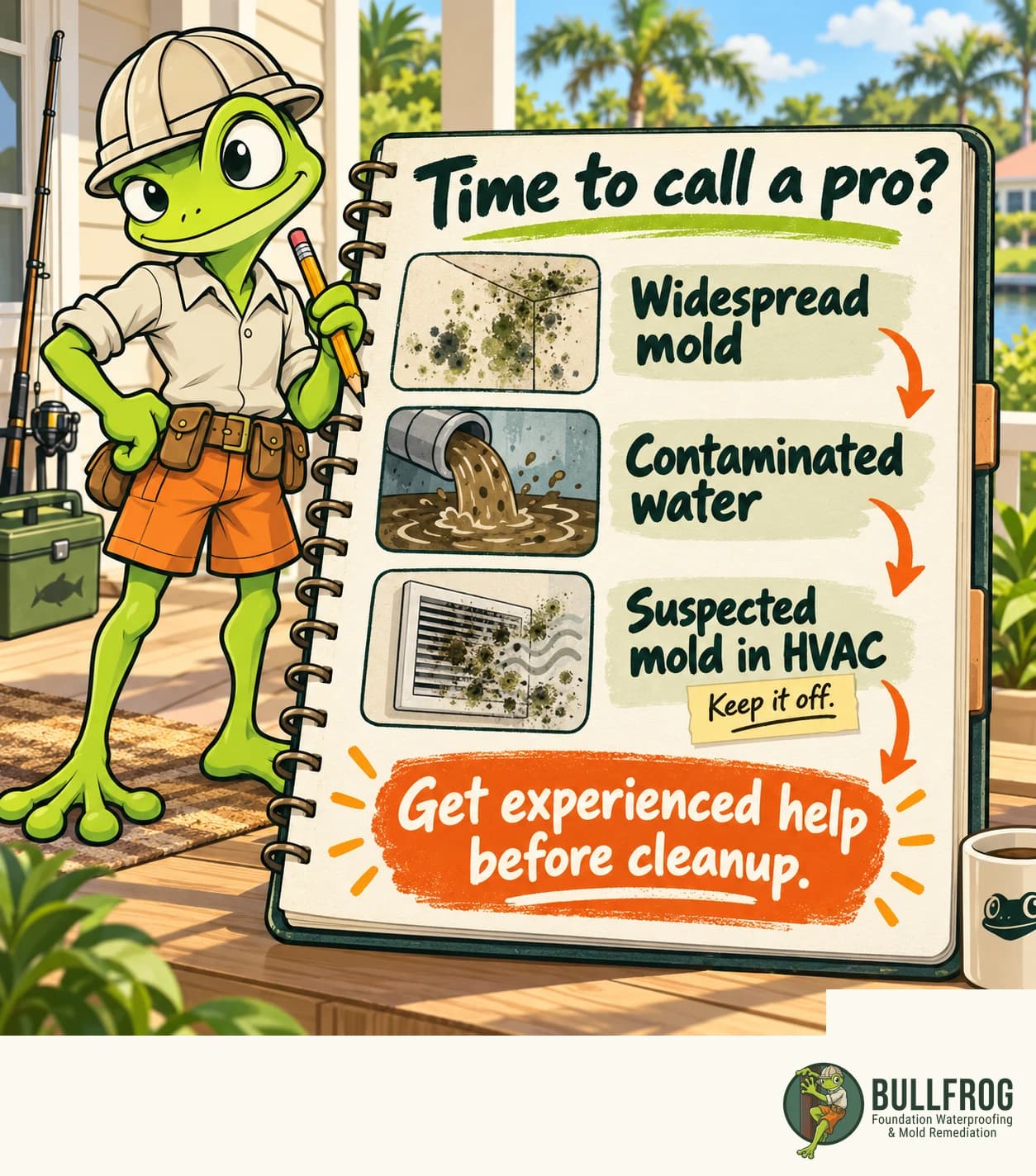 Time to call a pro?

Widespread mold

Contaminated water

Suspected mold in HVAC

Keep it off.

Get experienced help before cleanup.

BULLFROG
Foundation Waterproofing
& Mold Remediation